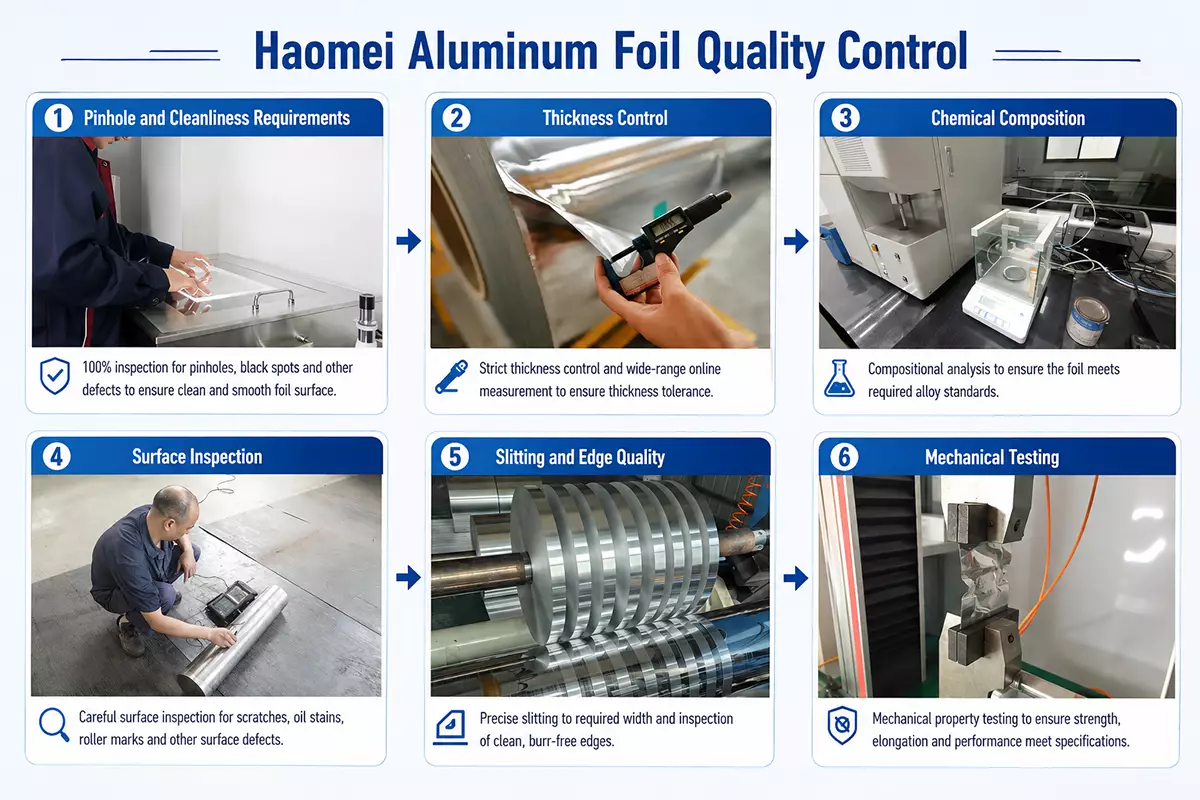 Haomei Aluminum Foil Quality Control

1 Pinhole and Cleanliness Requirements

100% inspection for pinholes, black spots and other defects to ensure clean and smooth foil surface.

2 Thickness Control

Strict thickness control and wide-range online measurement to ensure thickness tolerance.

3 Chemical Composition

Compositional analysis to ensure the foil meets required alloy standards.

4 Surface Inspection

Careful surface inspection for scratches, oil stains, roller marks and other surface defects.

5 Slitting and Edge Quality

Precise slitting to required width and inspection of clean, burr-free edges.

6 Mechanical Testing

Mechanical property testing to ensure strength, elongation and performance meet specifications.