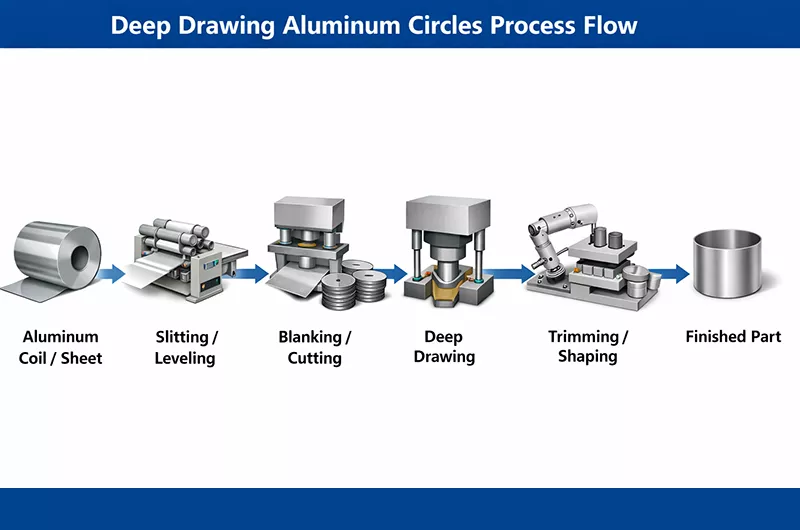 Deep Drawing Aluminum Circles Process Flow

Aluminum Coil / Sheet

Slitting / Leveling

Blanking / Cutting

Deep Drawing

Trimming / Shaping

Finished Part